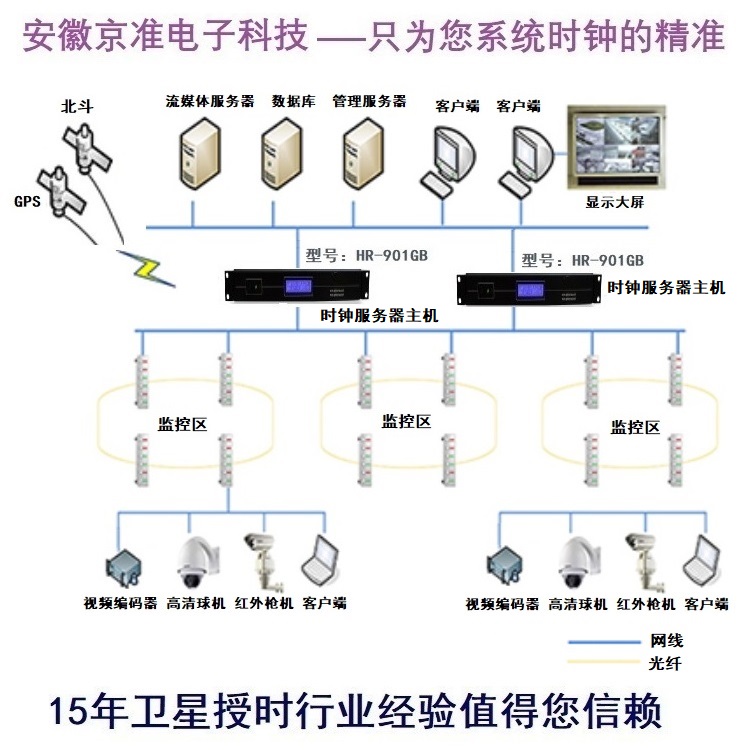 安徽京准电子科技 —只为您系统时钟的精准

北斗

GPS

流媒体服务器 数据库 管理服务器 客户端 客户端

显示大屏

型号：HR-901GB

型号：HR-901GB

时钟服务器主机

时钟服务器主机

监控区

监控区

监控区

视频编码器 高清球机 红外枪机 客户端

视频编码器 高清球机 红外枪机 客户端

网线

光纤

15年卫星授时行业经验值得您信赖